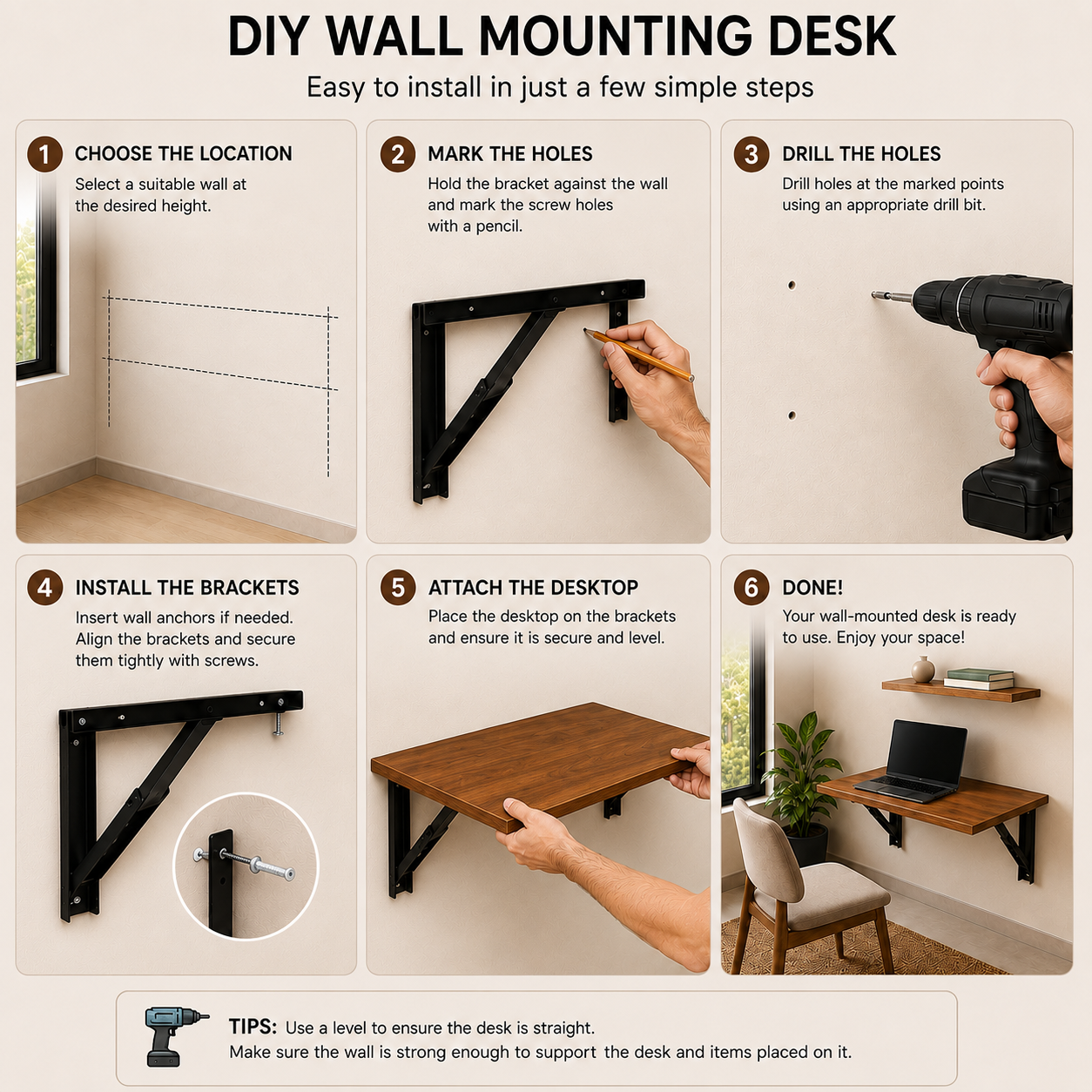 DIY WALL MOUNTING DESK

Easy to install in just a few simple steps

1 CHOOSE THE LOCATION

Select a suitable wall at the desired height.

2 MARK THE HOLES

Hold the bracket against the wall and mark the screw holes with a pencil.

3 DRILL THE HOLES

Drill holes at the marked points using an appropriate drill bit.

4 INSTALL THE BRACKETS

Insert wall anchors if needed. Align the brackets and secure them tightly with screws.

5 ATTACH THE DESKTOP

Place the desktop on the brackets and ensure it is secure and level.

6 DONE!

Your wall-mounted desk is ready to use. Enjoy your space!

TIPS: Use a level to ensure the desk is straight.
Make sure the wall is strong enough to support the desk and items placed on it.