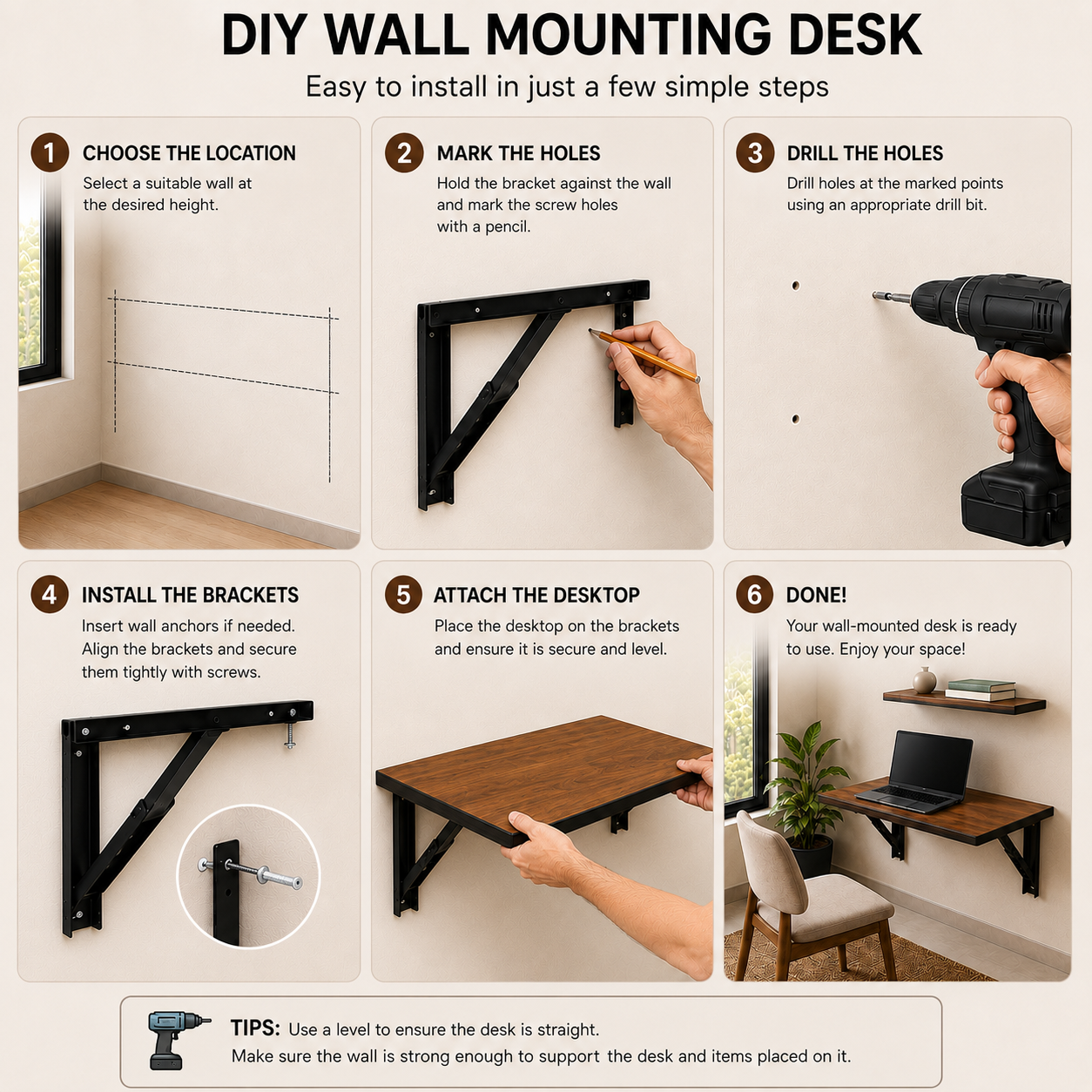 DIY WALL MOUNTING DESK
Easy to install in just a few simple steps

1 CHOOSE THE LOCATION
Select a suitable wall at the desired height.

2 MARK THE HOLES
Hold the bracket against the wall and mark the screw holes with a pencil.

3 DRILL THE HOLES
Drill holes at the marked points using an appropriate drill bit.

4 INSTALL THE BRACKETS
Insert wall anchors if needed. Align the brackets and secure them tightly with screws.

5 ATTACH THE DESKTOP
Place the desktop on the brackets and ensure it is secure and level.

6 DONE!
Your wall-mounted desk is ready to use. Enjoy your space!

TIPS: Use a level to ensure the desk is straight.
Make sure the wall is strong enough to support the desk and items placed on it.