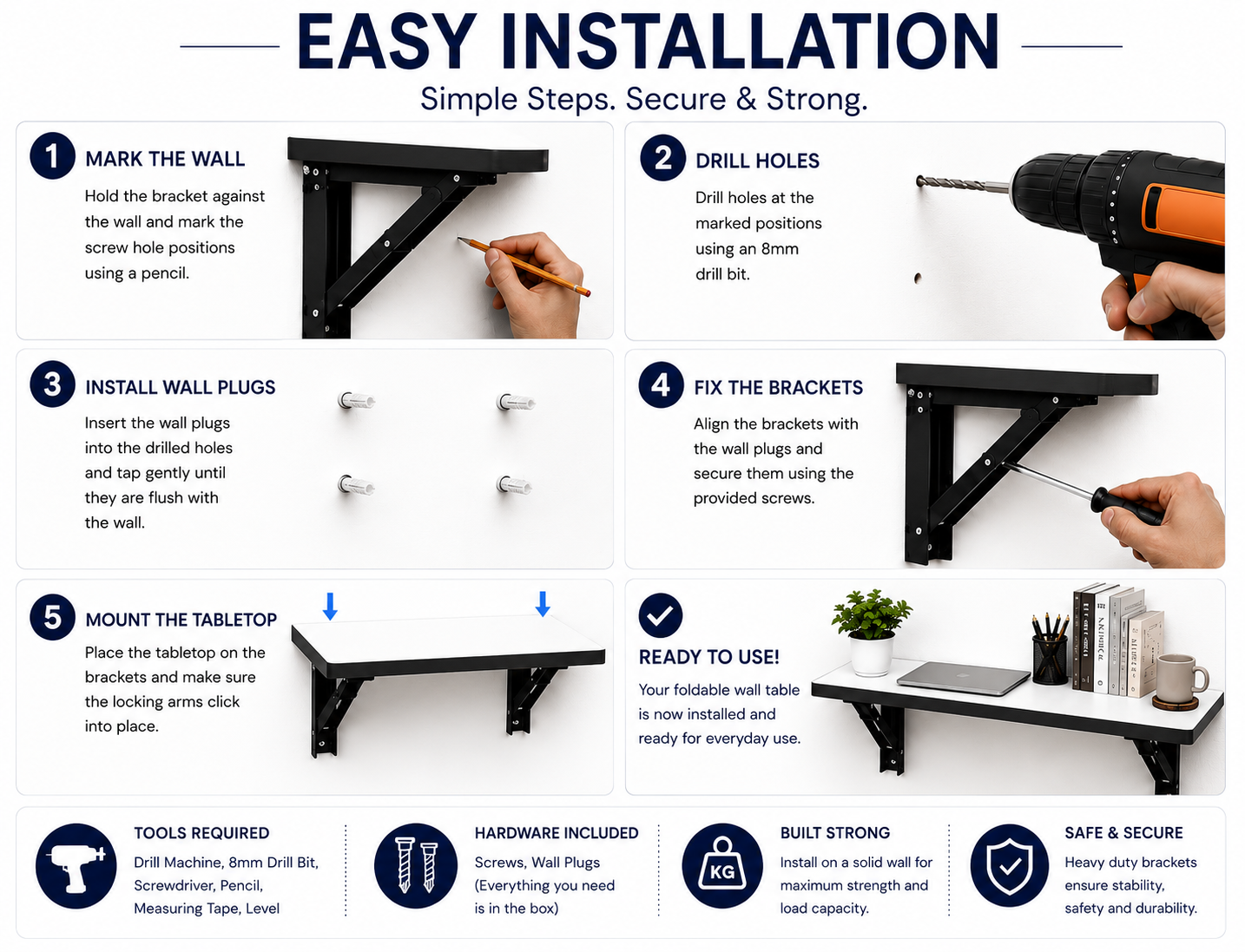 EASY INSTALLATION

Simple Steps. Secure & Strong.

1 MARK THE WALL

Hold the bracket against the wall and mark the screw hole positions using a pencil.

2 DRILL HOLES

Drill holes at the marked positions using an 8mm drill bit.

3 INSTALL WALL PLUGS

Insert the wall plugs into the drilled holes and tap gently until they are flush with the wall.

4 FIX THE BRACKETS

Align the brackets with the wall plugs and secure them using the provided screws.

5 MOUNT THE TABLETOP

Place the tabletop on the brackets and make sure the locking arms click into place.

READY TO USE!

Your foldable wall table is now installed and ready for everyday use.

TOOLS REQUIRED

Drill Machine, 8mm Drill Bit, Screwdriver, Pencil, Measuring Tape, Level

HARDWARE INCLUDED

Screws, Wall Plugs (Everything you need is in the box)

KG

BUILT STRONG

Install on a solid wall for maximum strength and load capacity.

SAFE & SECURE

Heavy duty brackets ensure stability, safety and durability.