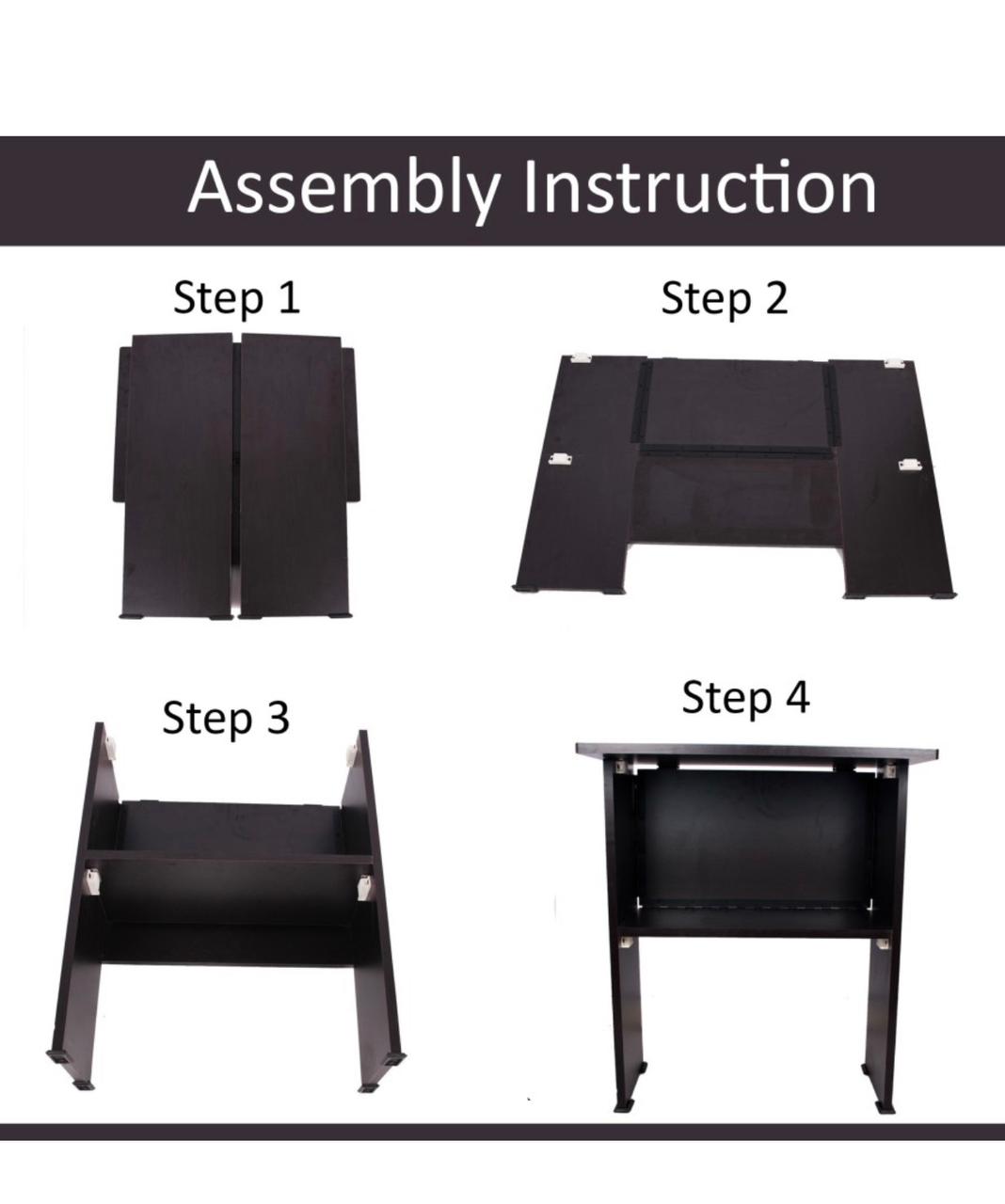 Assembly Instruction

Step 1

Step 2

Step 3

Step 4