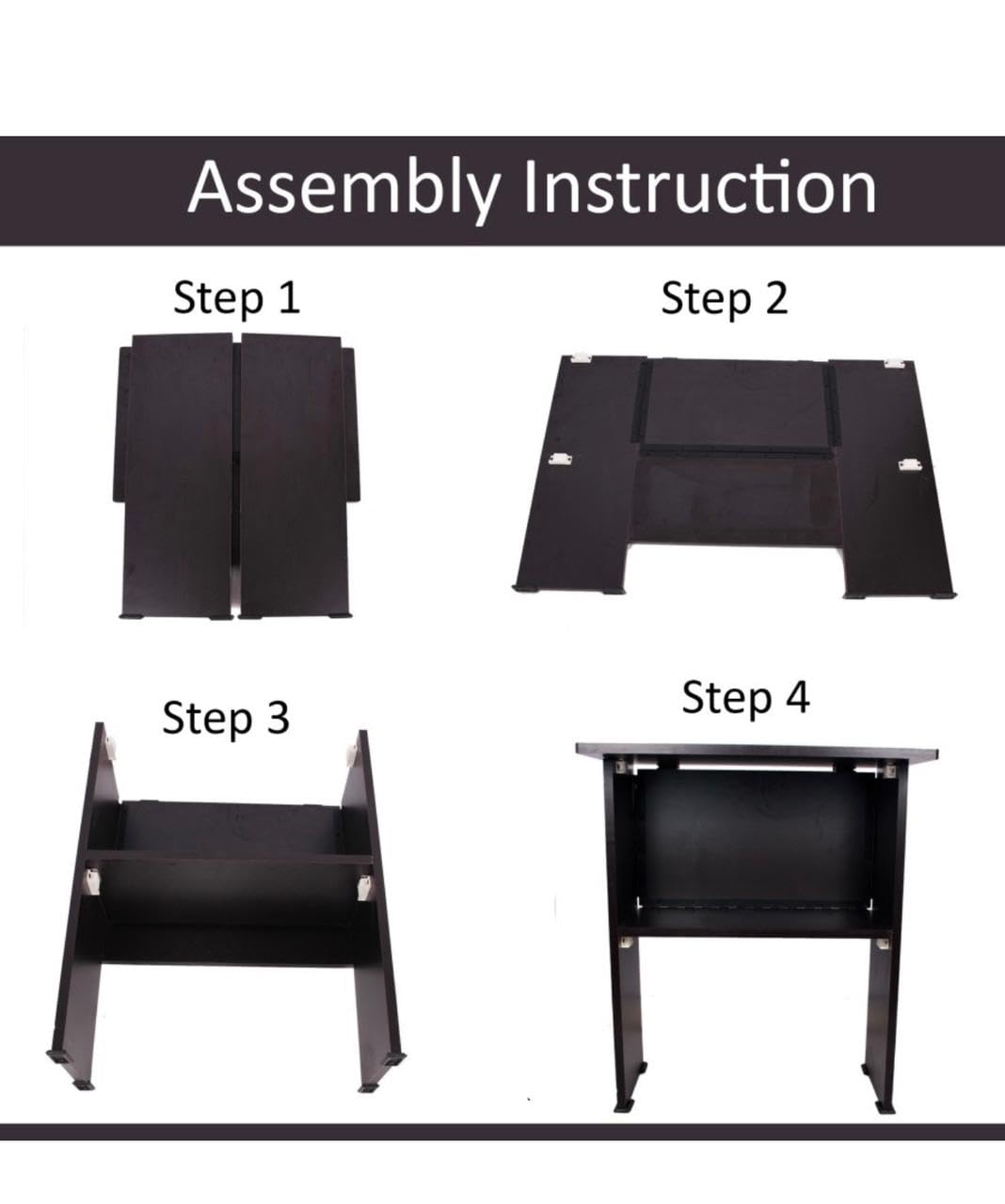 Assembly Instruction

Step 1

Step 2

Step 3

Step 4