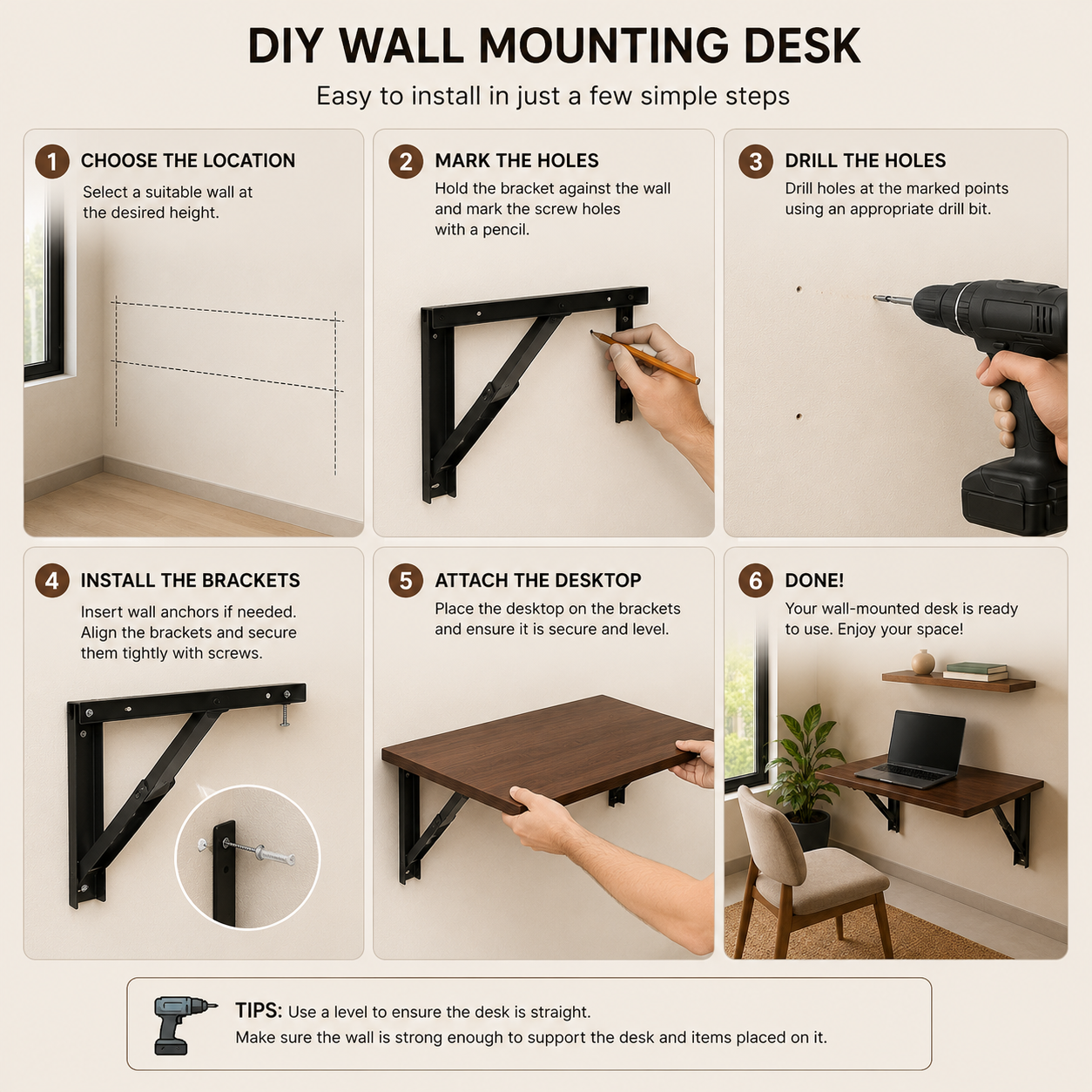 DIY WALL MOUNTING DESK

Easy to install in just a few simple steps

1 CHOOSE THE LOCATION

Select a suitable wall at the desired height.

2 MARK THE HOLES

Hold the bracket against the wall and mark the screw holes with a pencil.

3 DRILL THE HOLES

Drill holes at the marked points using an appropriate drill bit.

4 INSTALL THE BRACKETS

Insert wall anchors if needed. Align the brackets and secure them tightly with screws.

5 ATTACH THE DESKTOP

Place the desktop on the brackets and ensure it is secure and level.

6 DONE!

Your wall-mounted desk is ready to use. Enjoy your space!

TIPS: Use a level to ensure the desk is straight.
Make sure the wall is strong enough to support the desk and items placed on it.