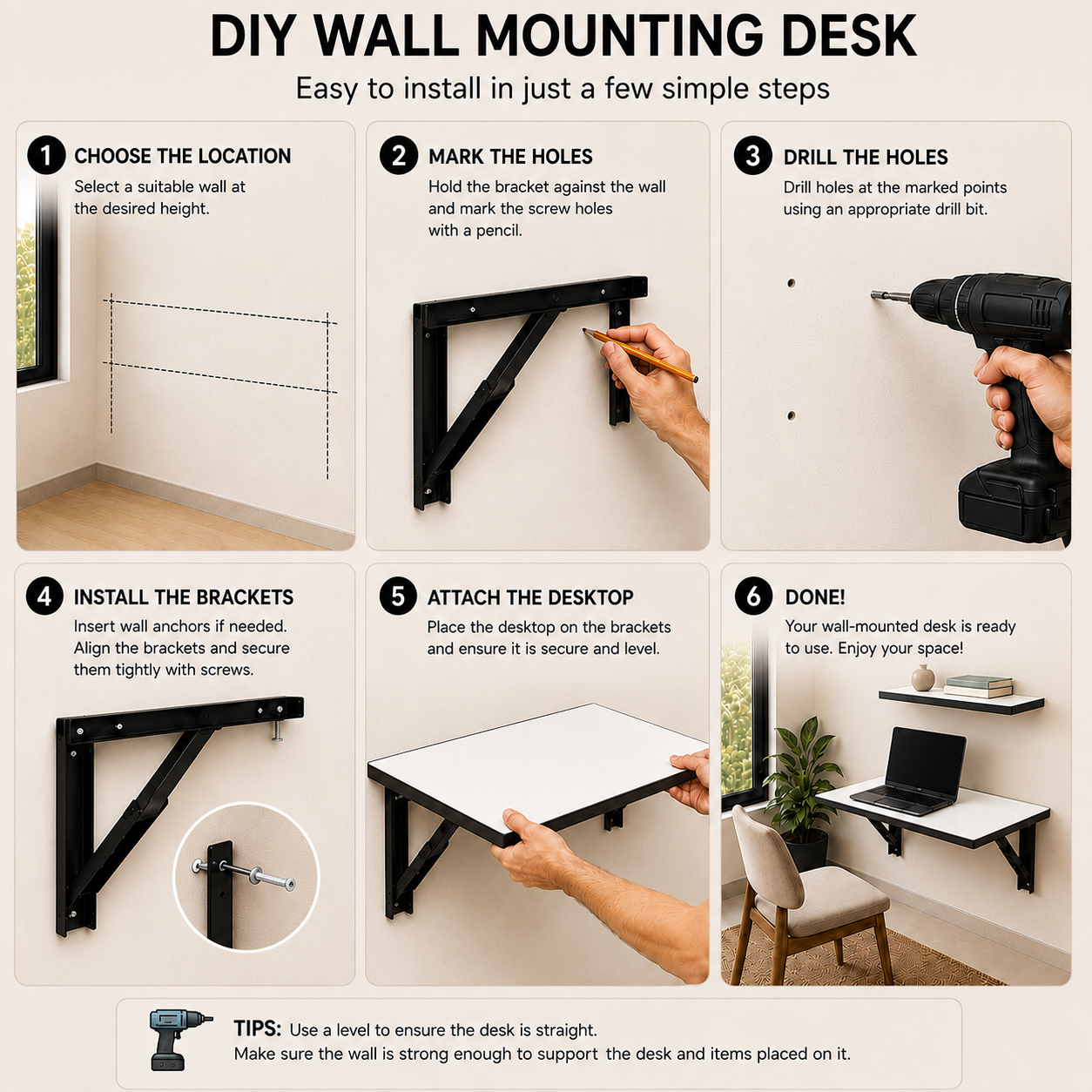 DIY WALL MOUNTING DESK

Easy to install in just a few simple steps

1 CHOOSE THE LOCATION

Select a suitable wall at the desired height.

2 MARK THE HOLES

Hold the bracket against the wall and mark the screw holes with a pencil.

3 DRILL THE HOLES

Drill holes at the marked points using an appropriate drill bit.

4 INSTALL THE BRACKETS

Insert wall anchors if needed. Align the brackets and secure them tightly with screws.

5 ATTACH THE DESKTOP

Place the desktop on the brackets and ensure it is secure and level.

6 DONE!

Your wall-mounted desk is ready to use. Enjoy your space!

TIPS: Use a level to ensure the desk is straight.
Make sure the wall is strong enough to support the desk and items placed on it.