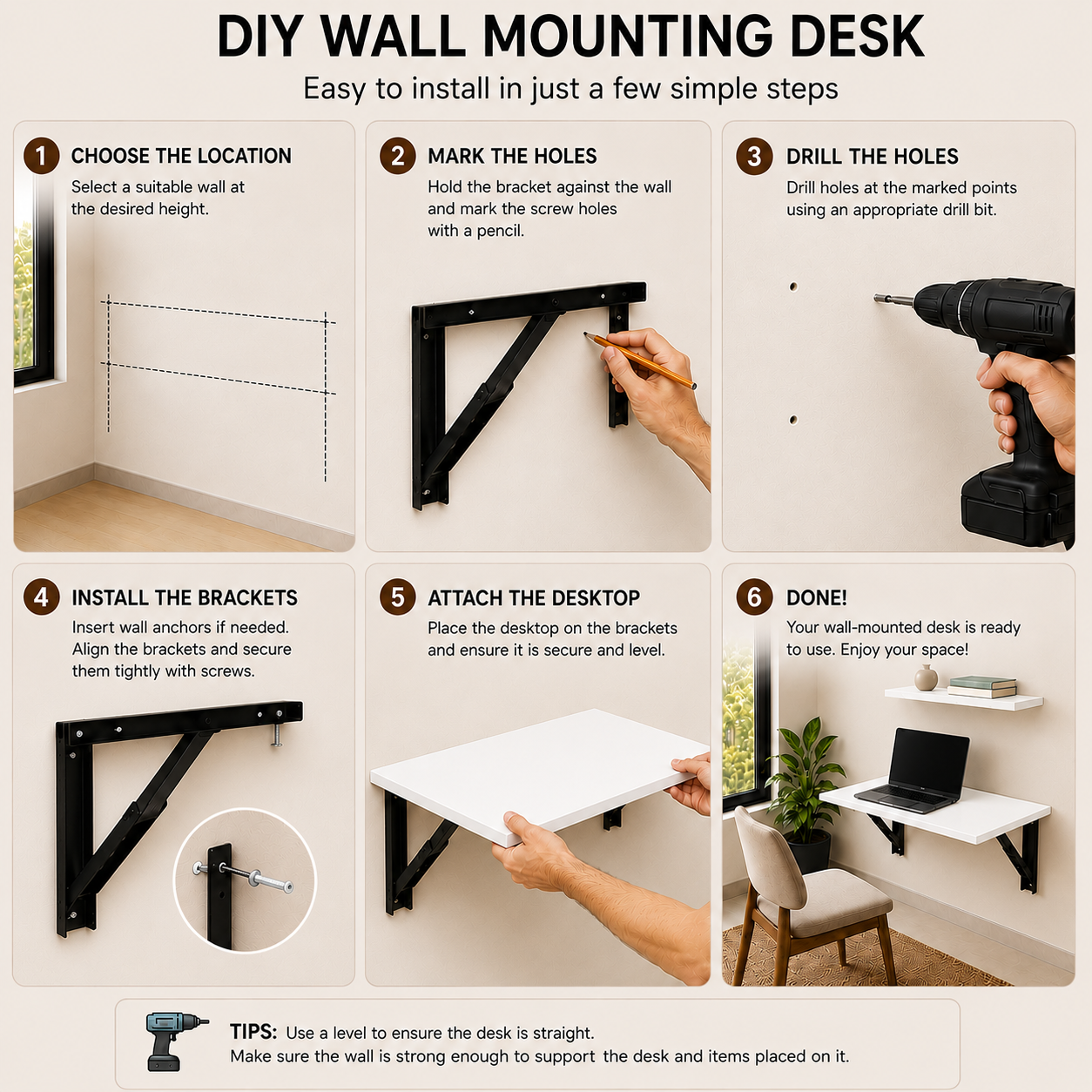 DIY WALL MOUNTING DESK

Easy to install in just a few simple steps

1 CHOOSE THE LOCATION
Select a suitable wall at the desired height.

2 MARK THE HOLES
Hold the bracket against the wall and mark the screw holes with a pencil.

3 DRILL THE HOLES
Drill holes at the marked points using an appropriate drill bit.

4 INSTALL THE BRACKETS
Insert wall anchors if needed. Align the brackets and secure them tightly with screws.

5 ATTACH THE DESKTOP
Place the desktop on the brackets and ensure it is secure and level.

6 DONE!
Your wall-mounted desk is ready to use. Enjoy your space!

TIPS: Use a level to ensure the desk is straight.
Make sure the wall is strong enough to support the desk and items placed on it.