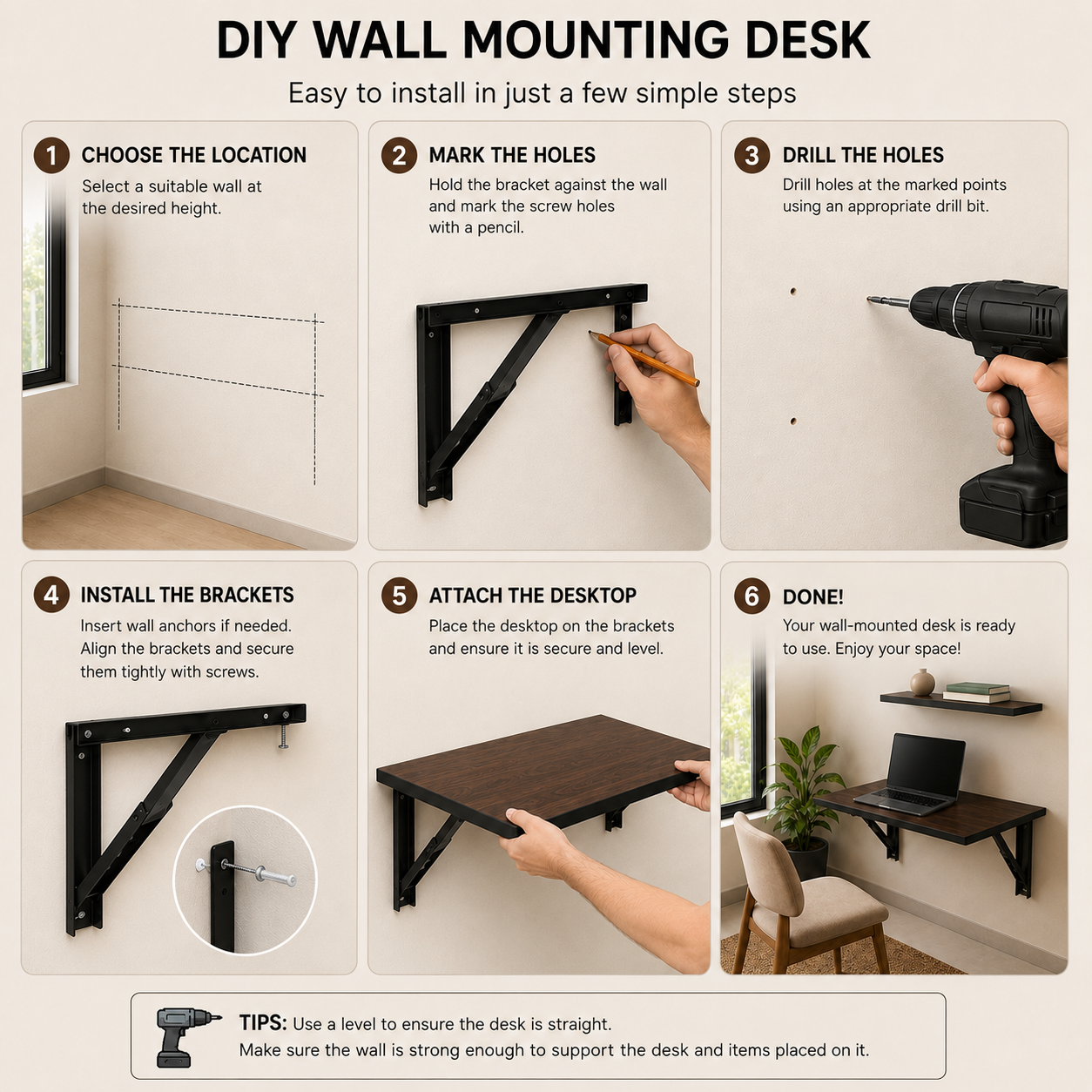 DIY WALL MOUNTING DESK

Easy to install in just a few simple steps

1 CHOOSE THE LOCATION

Select a suitable wall at the desired height.

2 MARK THE HOLES

Hold the bracket against the wall and mark the screw holes with a pencil.

3 DRILL THE HOLES

Drill holes at the marked points using an appropriate drill bit.

4 INSTALL THE BRACKETS

Insert wall anchors if needed. Align the brackets and secure them tightly with screws.

5 ATTACH THE DESKTOP

Place the desktop on the brackets and ensure it is secure and level.

6 DONE!

Your wall-mounted desk is ready to use. Enjoy your space!

TIPS: Use a level to ensure the desk is straight.
Make sure the wall is strong enough to support the desk and items placed on it.