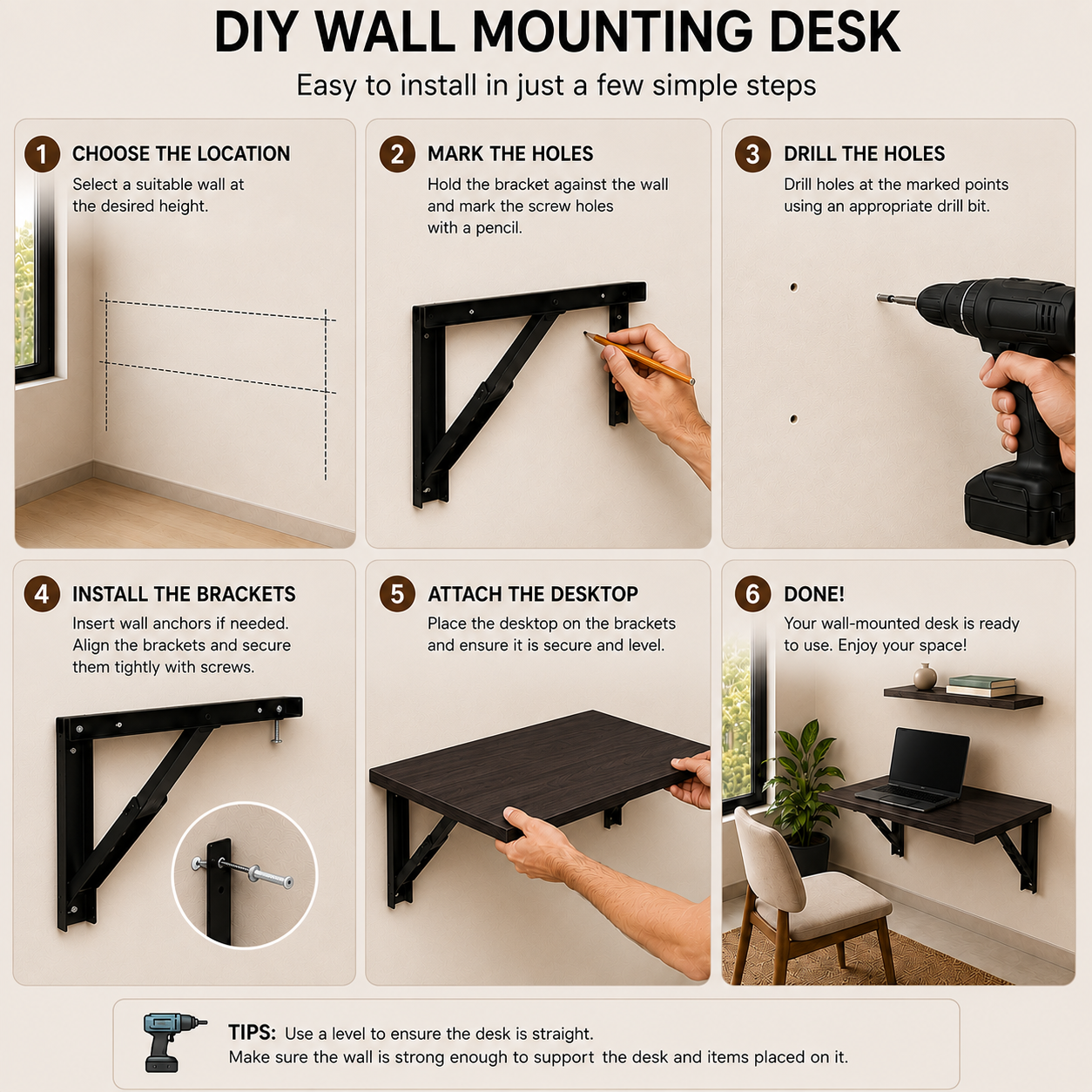 DIY WALL MOUNTING DESK

Easy to install in just a few simple steps

1 CHOOSE THE LOCATION
Select a suitable wall at the desired height.

2 MARK THE HOLES
Hold the bracket against the wall and mark the screw holes with a pencil.

3 DRILL THE HOLES
Drill holes at the marked points using an appropriate drill bit.

4 INSTALL THE BRACKETS
Insert wall anchors if needed. Align the brackets and secure them tightly with screws.

5 ATTACH THE DESKTOP
Place the desktop on the brackets and ensure it is secure and level.

6 DONE!
Your wall-mounted desk is ready to use. Enjoy your space!

TIPS: Use a level to ensure the desk is straight.
Make sure the wall is strong enough to support the desk and items placed on it.